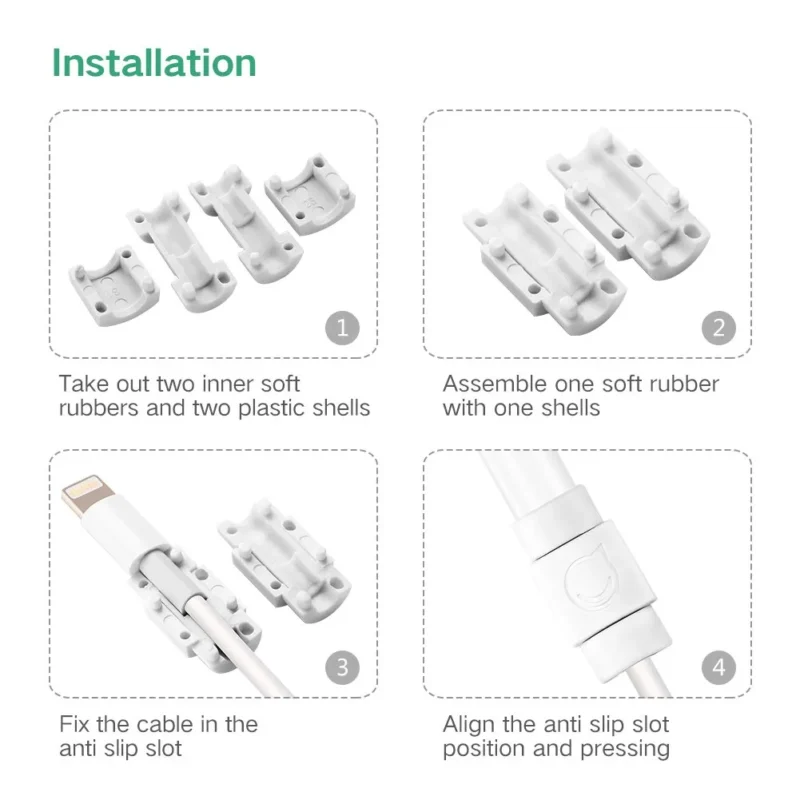 Installation

1

Take out two inner soft rubbers and two plastic shells

2

Assemble one soft rubber with one shells

3

Fix the cable in the anti slip slot

4

Align the anti slip slot position and pressing