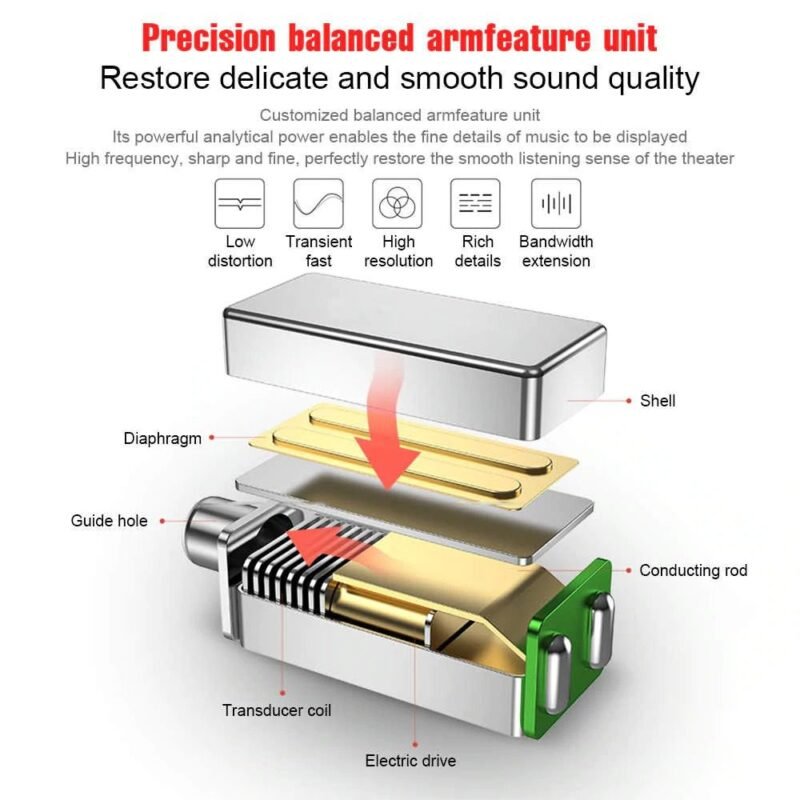 Precision balanced armfeature unit
Restore delicate and smooth sound quality

Customized balanced armfeature unit
Its powerful analytical power enables the fine details of music to be displayed
High frequency, sharp and fine, perfectly restore the smooth listening sense of the theater

Low distortion
Transient fast
High resolution
Rich details
Bandwidth extension

Shell
Diaphragm
Guide hole
Conducting rod
Transducer coil
Electric drive